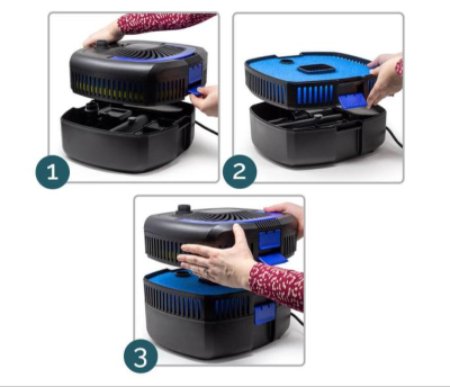 1

2

3